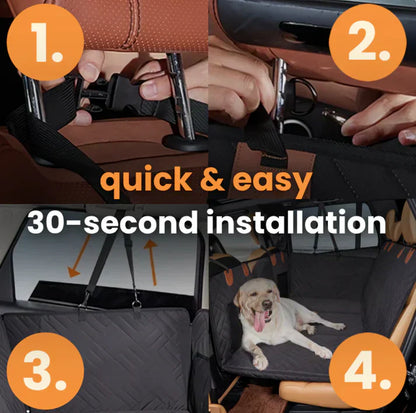 1.

2.

quick & easy

30-second installation

3.

4.