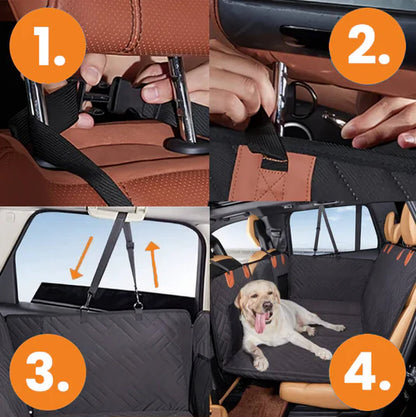 1.

2.

3.

4.